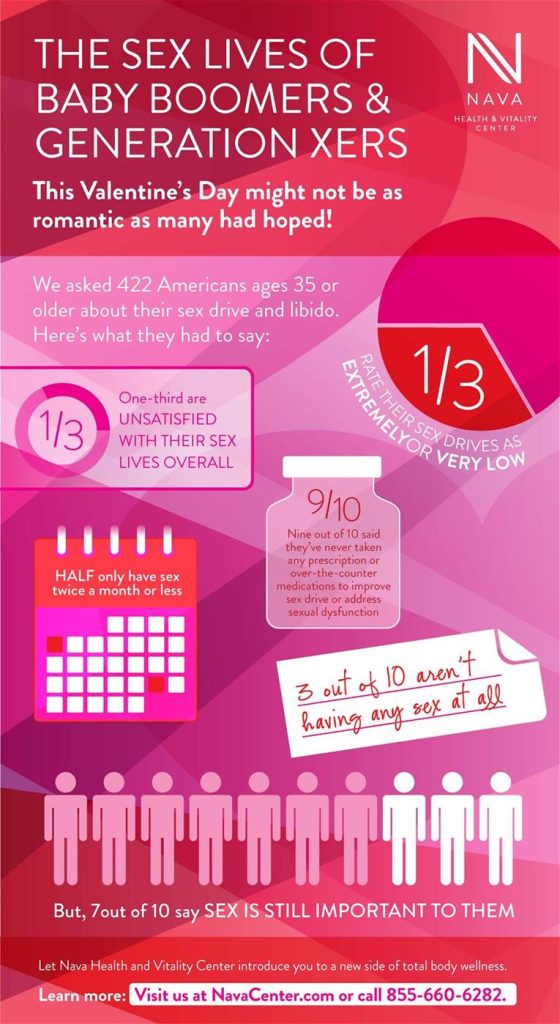 THE SEX LIVES OF BABY BOOMERS & GENERATION XERS

N
NAVA
HEALTH & VITALITY CENTER

This Valentine's Day might not be as romantic as many had hoped!

We asked 422 Americans ages 35 or older about their sex drive and libido. Here's what they had to say:

1/3
RATE THEIR SEX DRIVES AS EXTREMELY OR VERY LOW

1/3
One-third are UNSATISFIED WITH THEIR SEX LIVES OVERALL

9/10
Nine out of 10 said they've never taken any prescription or over-the-counter medications to improve sex drive or address sexual dysfunction

HALF only have sex twice a month or less

3 out of 10 aren't having any sex at all

But, 7out of 10 say SEX IS STILL IMPORTANT TO THEM

Let Nava Health and Vitality Center introduce you to a new side of total body wellness.

Learn more: Visit us at NavaCenter.com or call 855-660-6282.